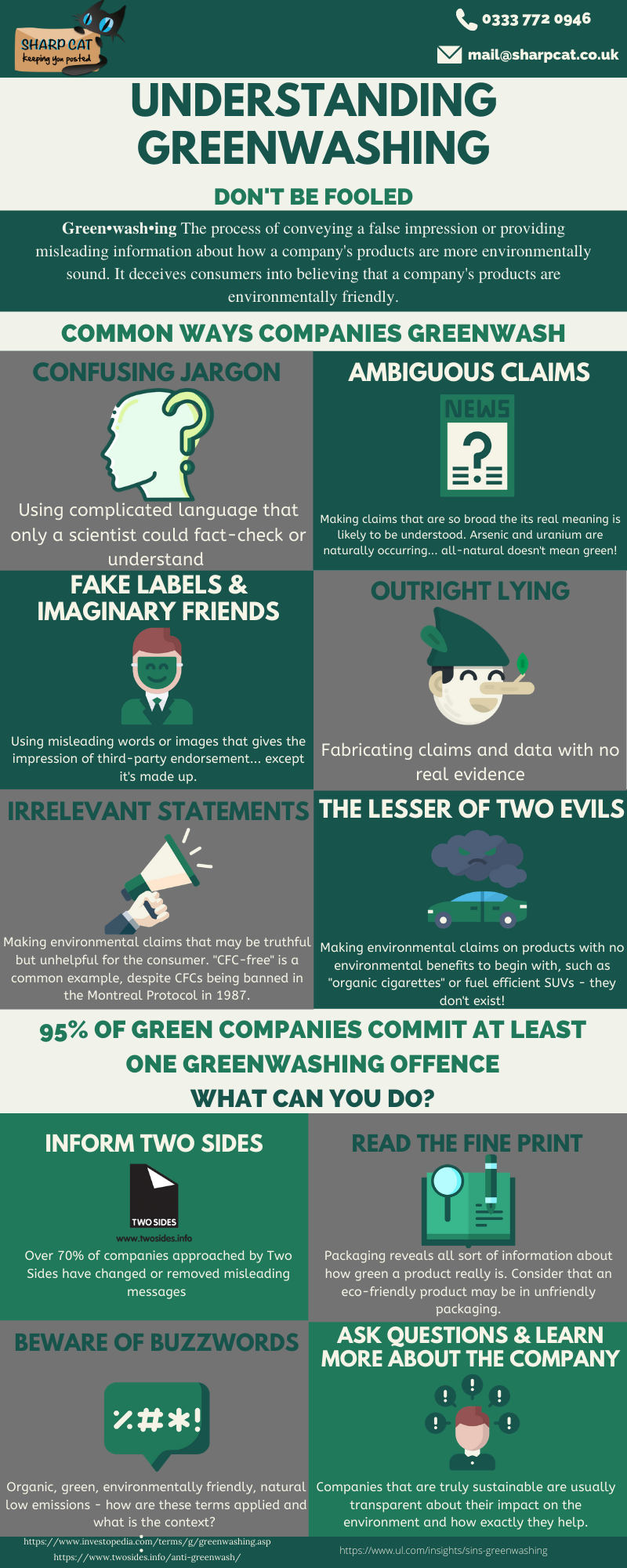 SHARP CAT
Keeping you posted

0333 772 0946
mail@sharpcat.co.uk

UNDERSTANDING GREENWASHING

DON'T BE FOOLED

Green•wash•ing The process of conveying a false impression or providing misleading information about how a company's products are more environmentally sound. It deceives consumers into believing that a company's products are environmentally friendly.

COMMON WAYS COMPANIES GREENWASH

CONFUSING JARGON

Using complicated language that only a scientist could fact-check or understand

AMBIGUOUS CLAIMS

NEWS

Making claims that are so broad the its real meaning is likely to be understood. Arsenic and uranium are naturally occurring... all-natural doesn't mean green!

FAKE LABELS & IMAGINARY FRIENDS

Using misleading words or images that gives the impression of third-party endorsement... except it's made up.

OUTRIGHT LYING

Fabricating claims and data with no real evidence

IRRELEVANT STATEMENTS

Making environmental claims that may be truthful but unhelpful for the consumer. "CFC-free" is a common example, despite CFCs being banned in the Montreal Protocol in 1987.

THE LESSER OF TWO EVILS

Making environmental claims on products with no environmental benefits to begin with, such as "organic cigarettes" or fuel efficient SUVs - they don't exist!

95% OF GREEN COMPANIES COMMIT AT LEAST ONE GREENWASHING OFFENCE

WHAT CAN YOU DO?

INFORM TWO SIDES

TWO SIDES
www.twosides.info

Over 70% of companies approached by Two Sides have changed or removed misleading messages

READ THE FINE PRINT

Packaging reveals all sort of information about how green a product really is. Consider that an eco-friendly product may be in unfriendly packaging.

BEWARE OF BUZZWORDS

%#*!

Organic, green, environmentally friendly, natural low emissions - how are these terms applied and what is the context?

ASK QUESTIONS & LEARN MORE ABOUT THE COMPANY

Companies that are truly sustainable are usually transparent about their impact on the environment and how exactly they help.

https://www.investopedia.com/terms/g/greenwashing.asp
https://www.twosides.info/anti-greenwash/
https://www.ul.com/insights/sins-greenwashing